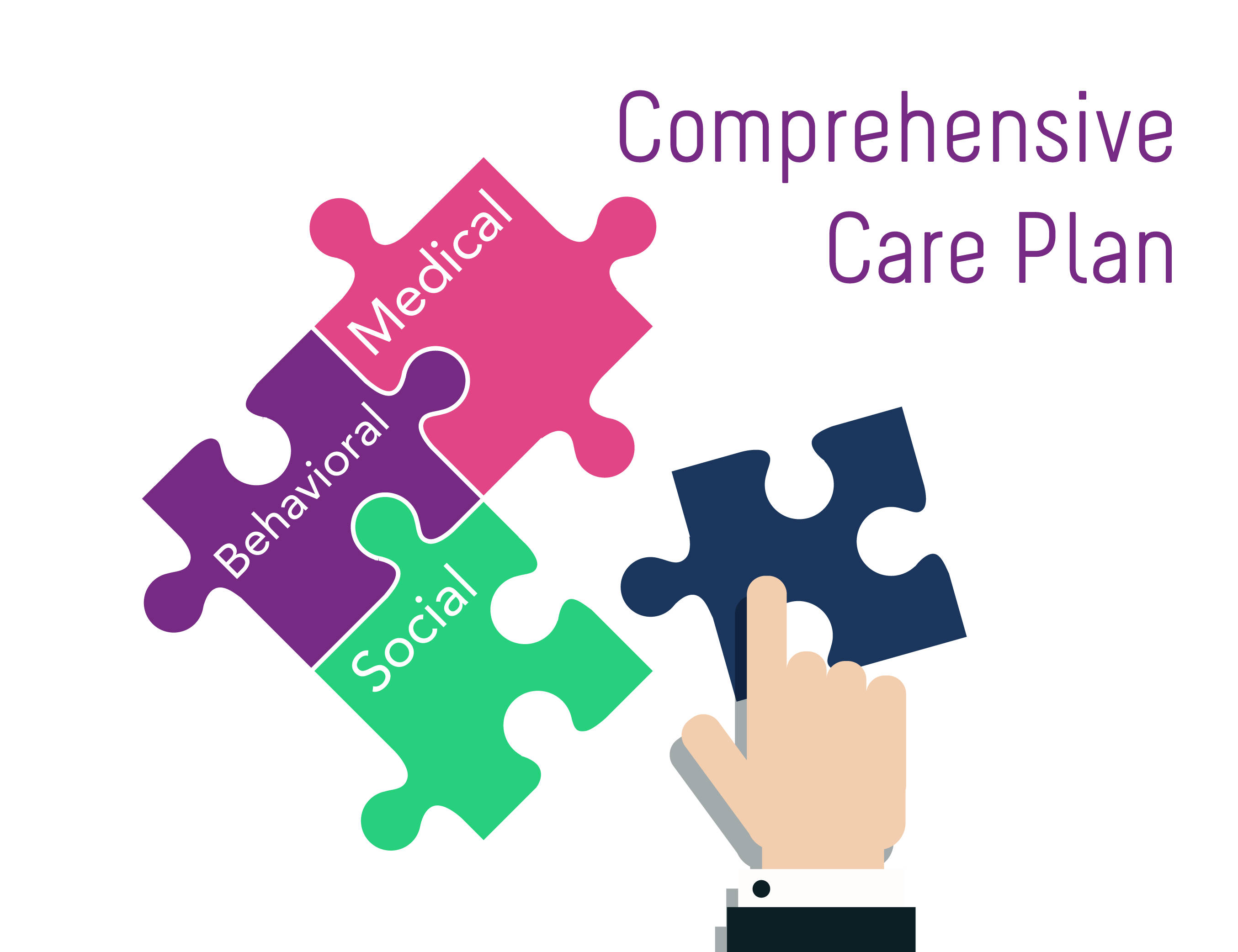 Comprehensive Care Plan

Medical

Behavioral

Social