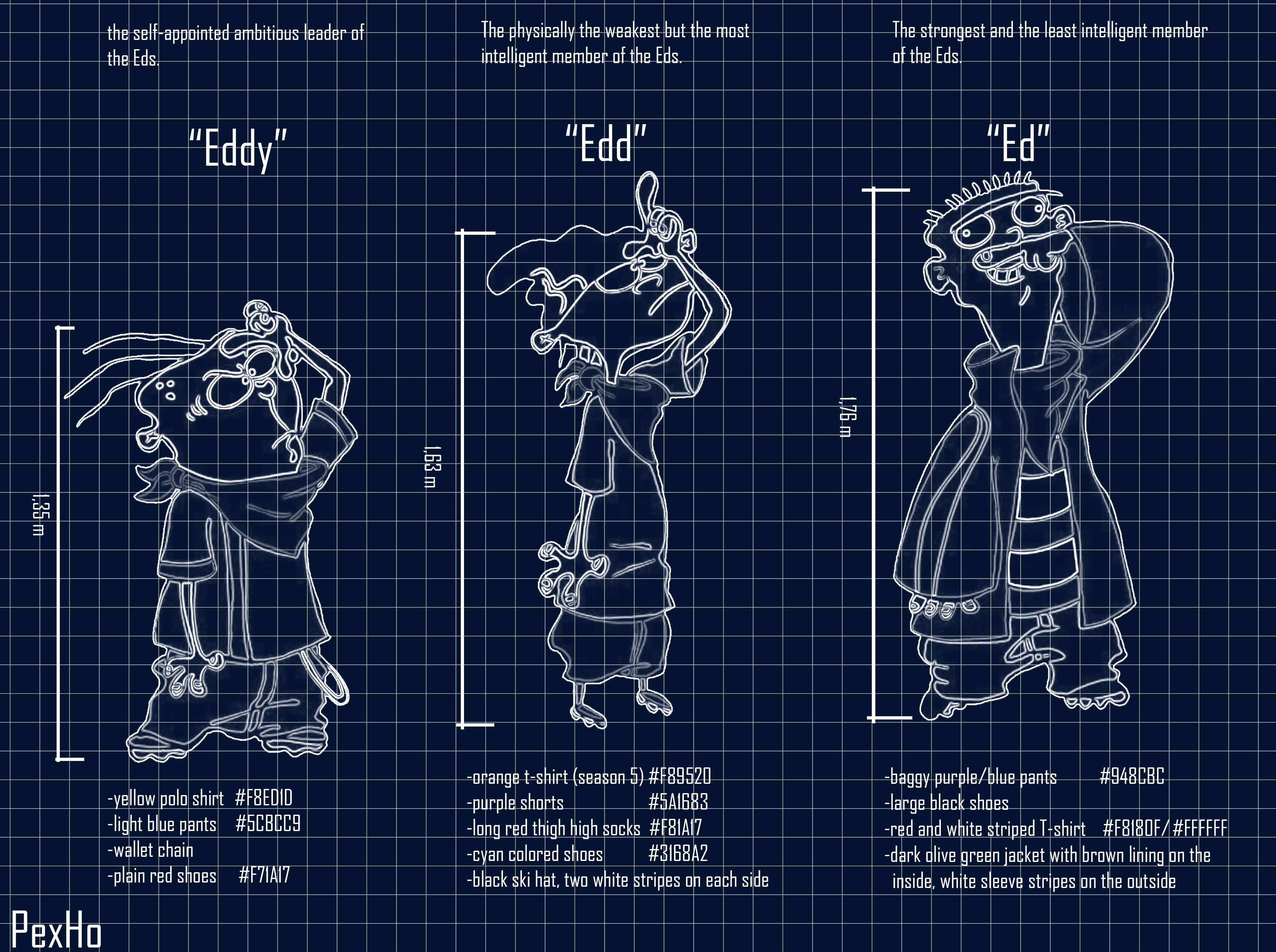 the self-appointed ambitious leader of the Eds.

"Eddy"

1,35 m

-yellow polo shirt #F8ED1D
-light blue pants #5CBCC9
-wallet chain
-plain red shoes #F71A17

The physically the weakest but the most intelligent member of the Eds.

"Edd"

1,63 m

-orange t-shirt (season 5) #F89520
-purple shorts #5A1683
-long red thigh high socks #F81A17
-cyan colored shoes #3168A2
-black ski hat, two white stripes on each side

The strongest and the least intelligent member of the Eds.

"Ed"

1,76 m

-baggy purple/blue pants #948CBC
-large black shoes
-red and white striped T-shirt #F8180F/#FFFFFF
-dark olive green jacket with brown lining on the inside, white sleeve stripes on the outside

PexHo