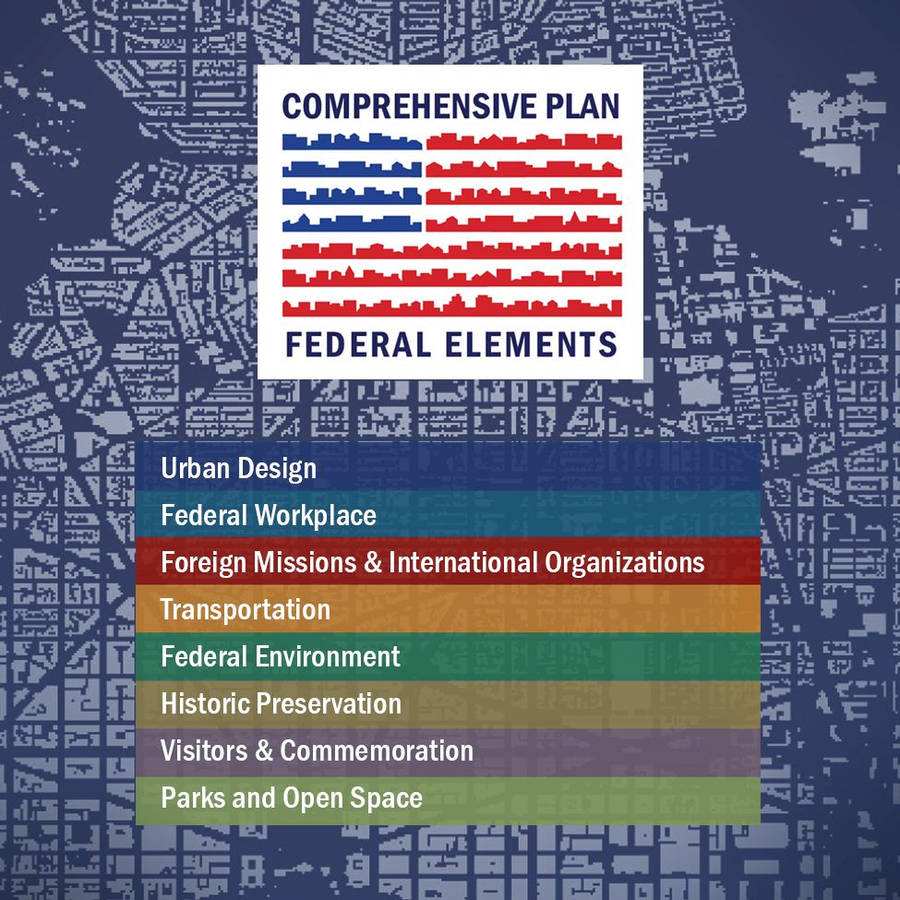 COMPREHENSIVE PLAN

FEDERAL ELEMENTS

Urban Design
Federal Workplace
Foreign Missions & International Organizations
Transportation
Federal Environment
Historic Preservation
Visitors & Commemoration
Parks and Open Space