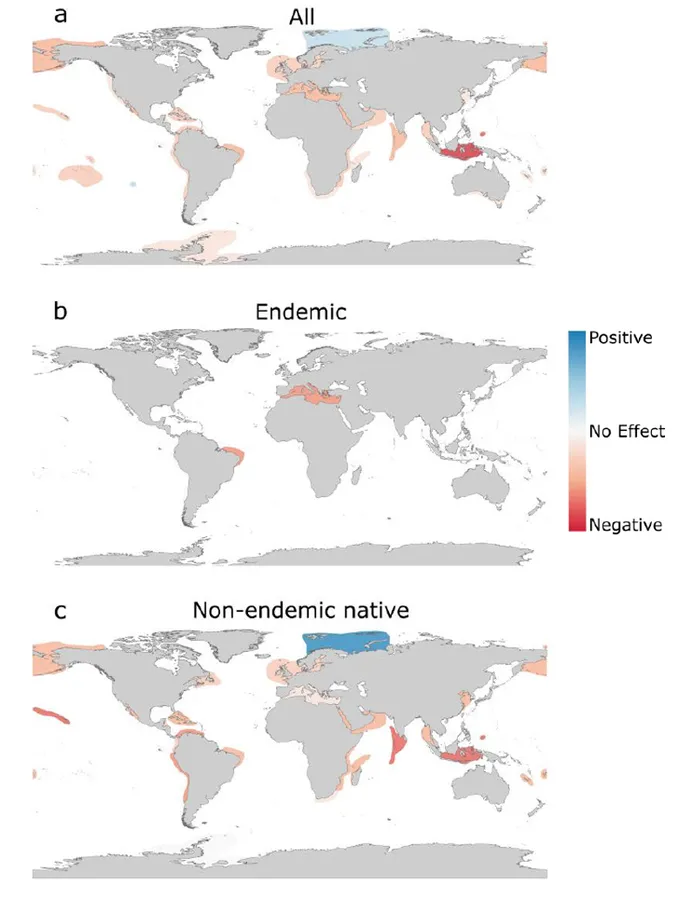 a
All

b
Endemic

Positive

No Effect

Negative

c
Non-endemic native